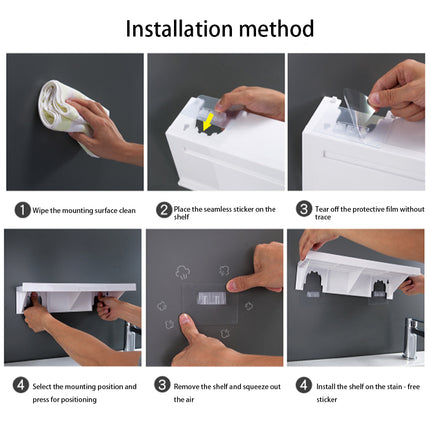 Installation method

1 Wipe the mounting surface clean

2 Place the seamless sticker on the shelf

3 Tear off the protective film without trace

4 Select the mounting position and press for positioning

3 Remove the shelf and squeeze out the air

4 Install the shelf on the stain - free sticker