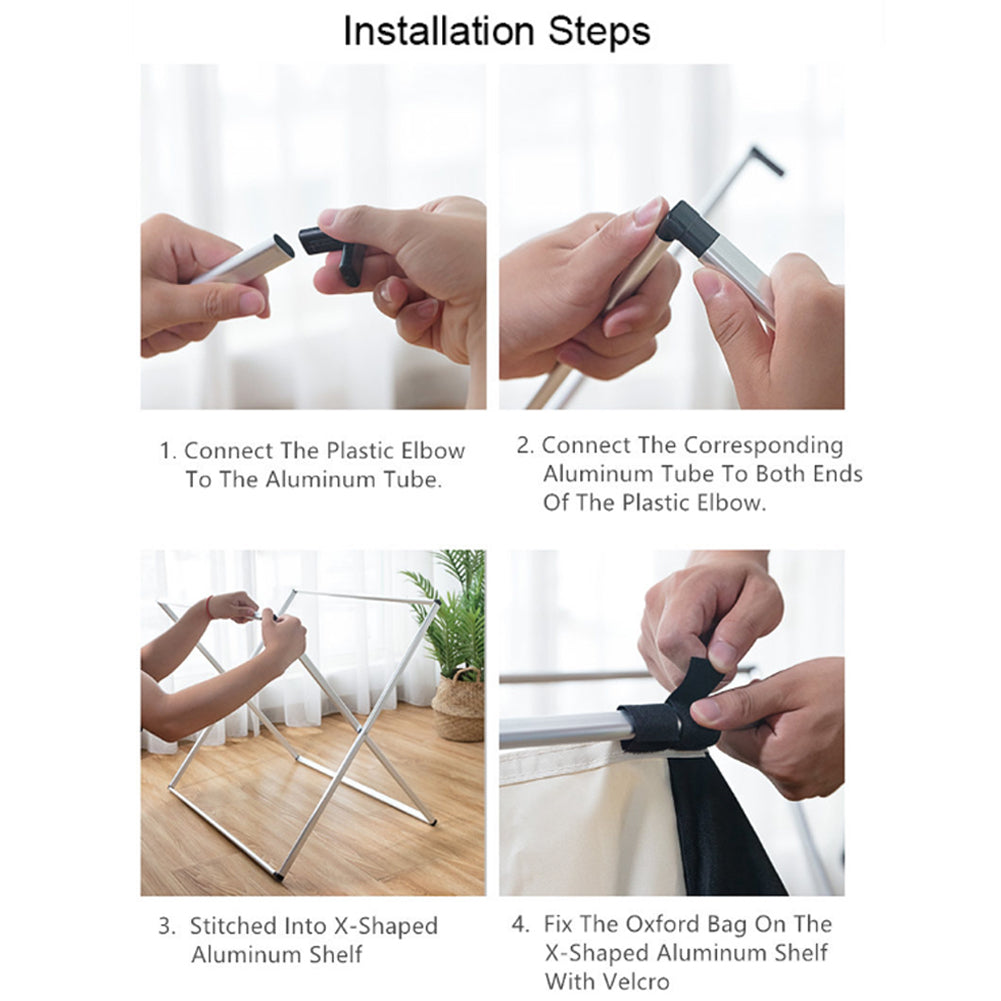 Installation Steps

1. Connect The Plastic Elbow To The Aluminum Tube.

2. Connect The Corresponding Aluminum Tube To Both Ends Of The Plastic Elbow.

3. Stitched Into X-Shaped Aluminum Shelf

4. Fix The Oxford Bag On The X-Shaped Aluminum Shelf With Velcro