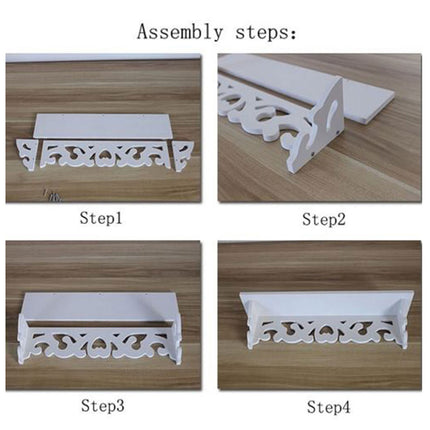 Assembly steps:

Step1

Step2

Step3

Step4