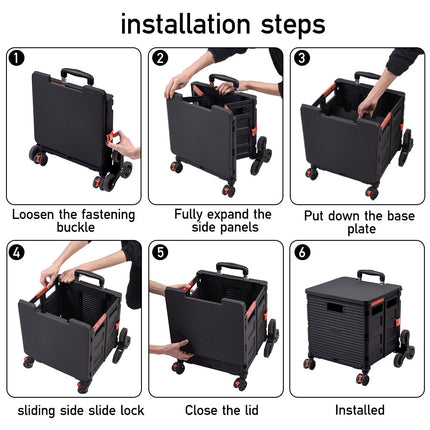 installation steps

1

Loosen the fastening buckle

2

Fully expand the side panels

3

Put down the base plate

4

sliding side slide lock

5

Close the lid

6

Installed