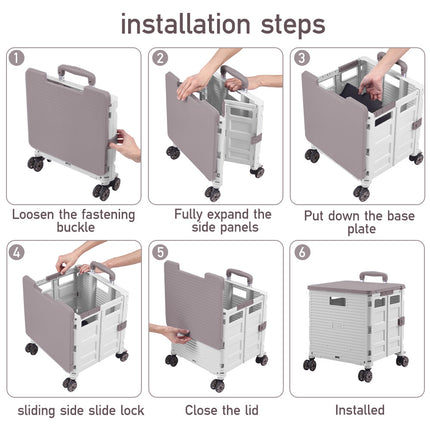 installation steps

1

Loosen the fastening buckle

2

Fully expand the side panels

3

Put down the base plate

4

sliding side slide lock

5

Close the lid

6

Installed