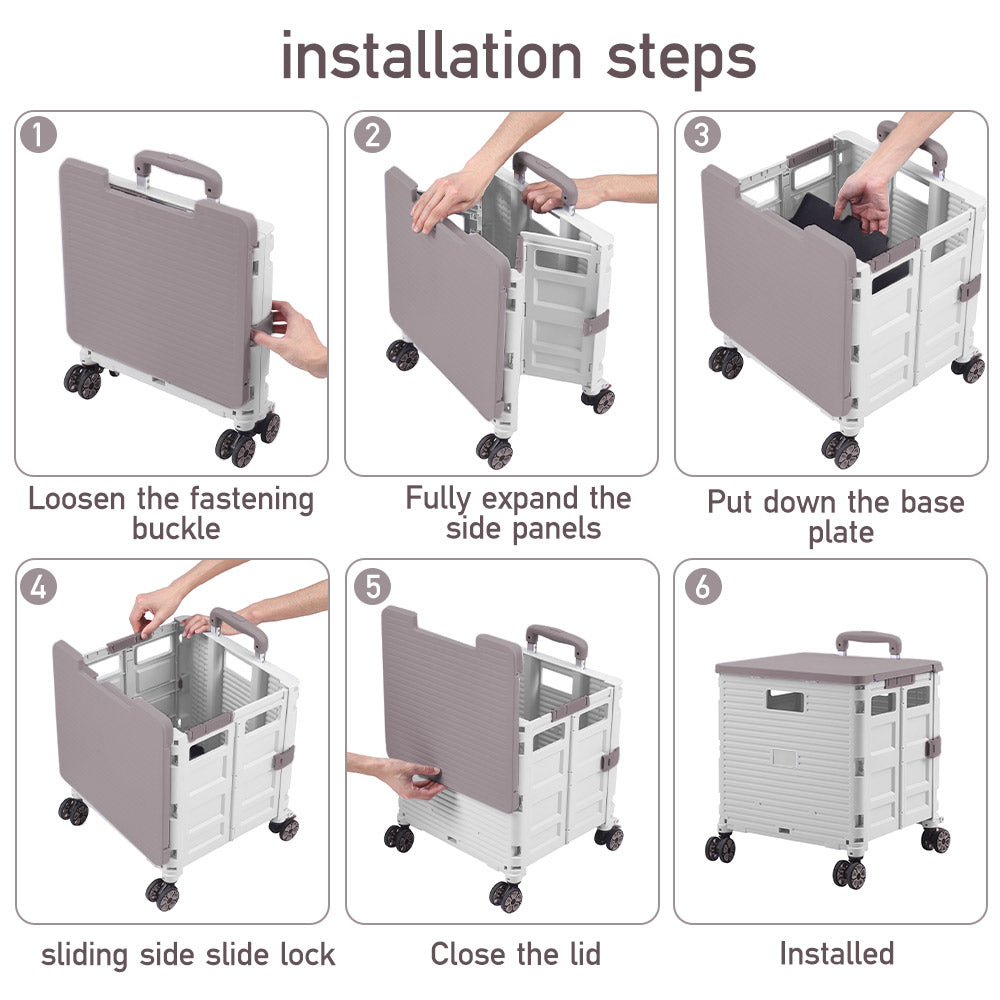 installation steps

1

Loosen the fastening buckle

2

Fully expand the side panels

3

Put down the base plate

4

sliding side slide lock

5

Close the lid

6

Installed